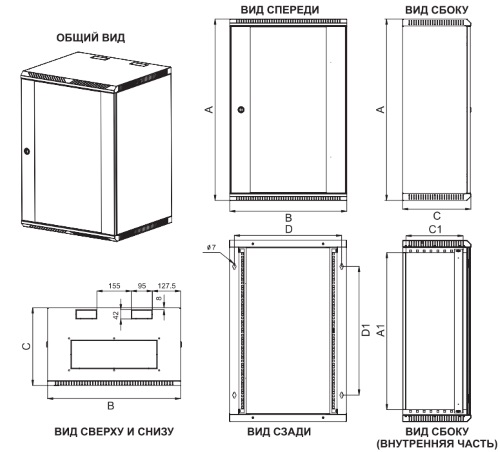 ОБЩИЙ ВИД

ВИД СПЕРЕДИ

A

B

ВИД СБОКУ

A

C

155 95 127.5

8

42

C

B

ВИД СВЕРХУ И СНИЗУ

D

ø7

D1

ВИД СЗАДИ

C1

A1

ВИД СБОКУ (ВНУТРЕННЯЯ ЧАСТЬ)